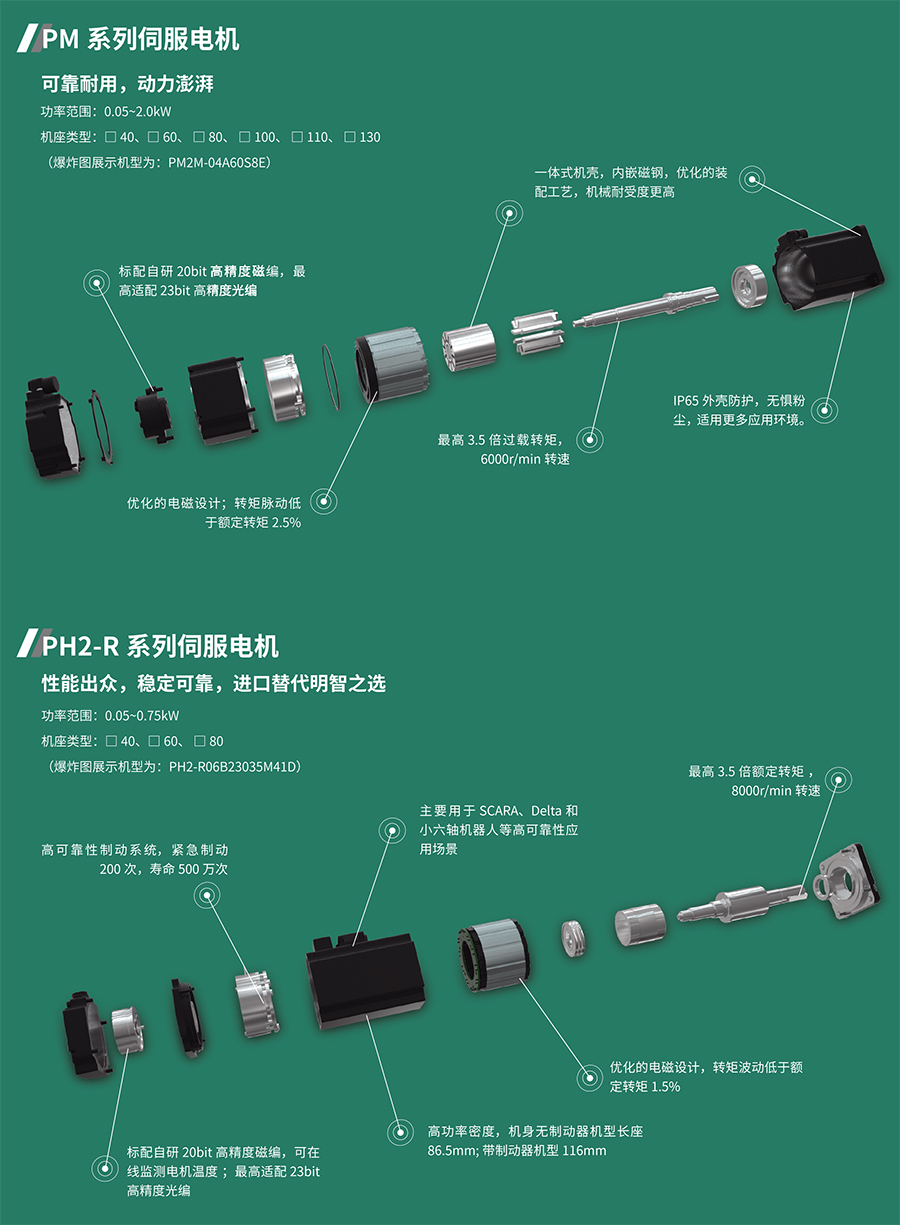 PM 系列伺服电机

可靠耐用，动力澎湃

功率范围：0.05~2.0kW

机座类型：□ 40、□ 60、□ 80、□ 100、□ 110、□ 130

（爆炸图展示机型为：PM2M-04A60S8E）

一体式机壳，内嵌磁钢，优化的装配工艺，机械耐受度更高

标配自研 20bit 高精度磁编，最高适配 23bit 高精度光编

IP65 外壳防护，无惧粉尘，适用更多应用环境。

最高 3.5 倍过载转矩，6000r/min 转速

优化的电磁设计；转矩脉动低于额定转矩 2.5%

PH2-R 系列伺服电机

性能出众，稳定可靠，进口替代明智之选

功率范围：0.05~0.75kW

机座类型：□ 40、□ 60、□ 80

（爆炸图展示机型为：PH2-R06B23035M41D）

最高 3.5 倍额定转矩，8000r/min 转速

主要用于 SCARA、Delta 和小六轴机器人等高可靠性应用场景

高可靠性制动系统，紧急制动 200 次，寿命 500 万次

优化的电磁设计，转矩波动低于额定转矩 1.5%

高功率密度，机身无制动器机型长座 86.5mm; 带制动器机型 116mm

标配自研 20bit 高精度磁编，可在线监测电机温度；最高适配 23bit 高精度光编